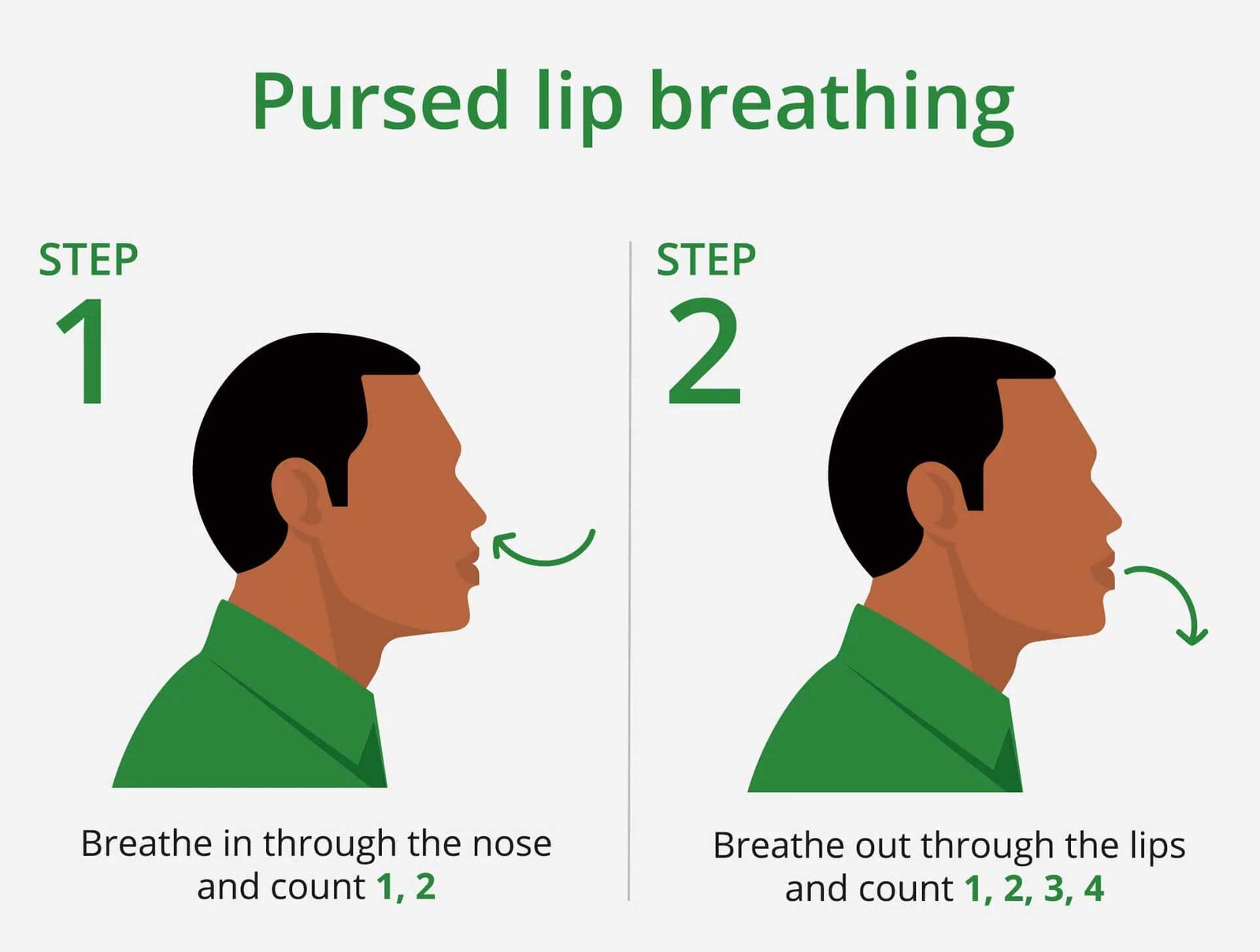 Pursed lip breathing

STEP
1

Breathe in through the nose and count 1, 2

STEP
2

Breathe out through the lips and count 1, 2, 3, 4